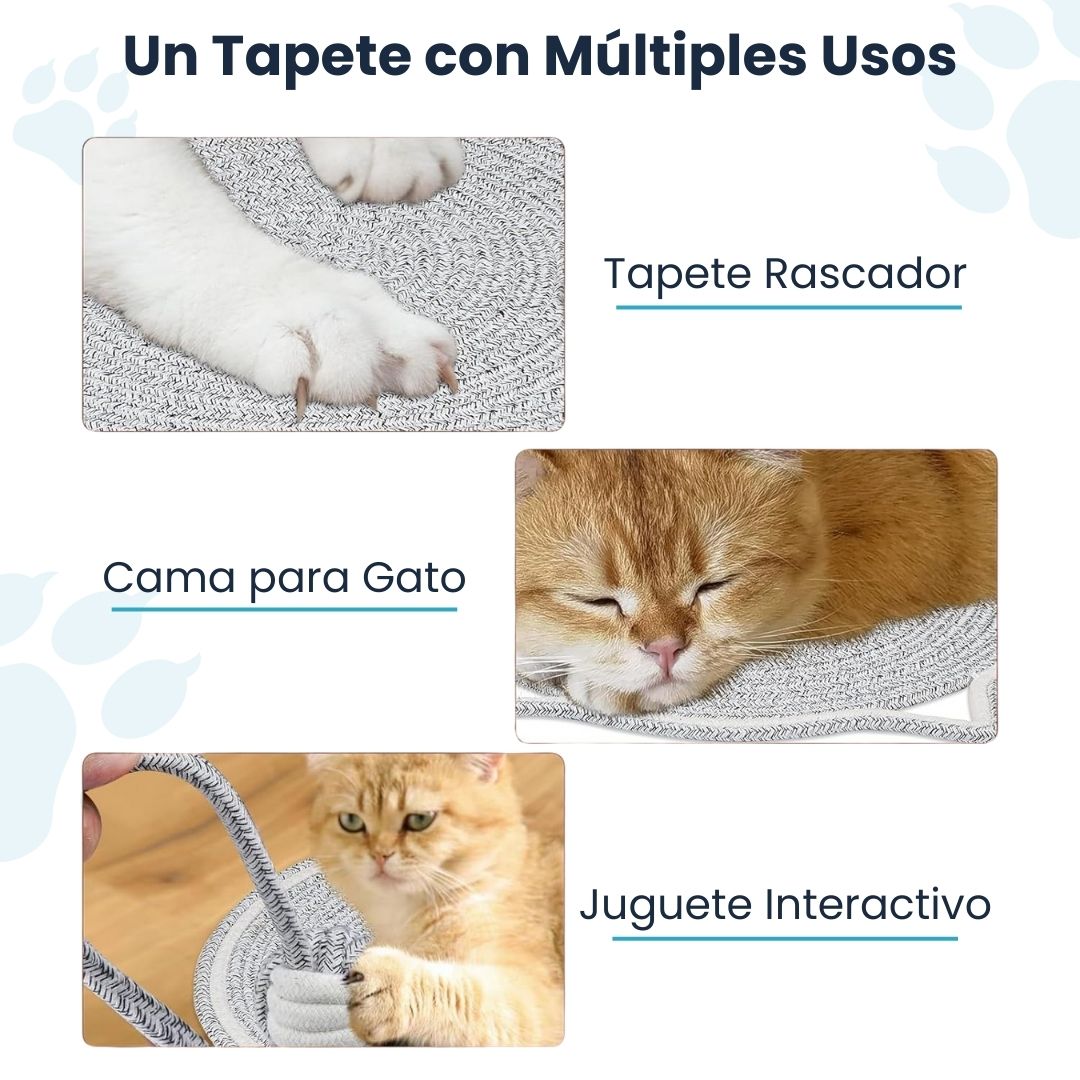 Un Tapete con Múltiples Usos

Tapete Rascador

Cama para Gato

Juguete Interactivo